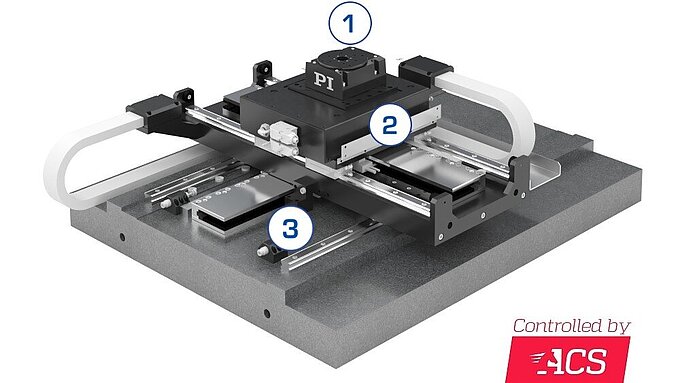 1
PI
2
3
Controlled by
ACS