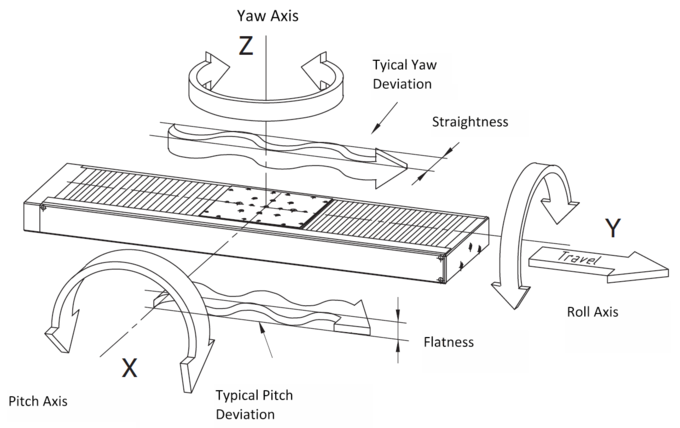 Yaw Axis

Z

Tyical Yaw Deviation

Straightness

Y

Travel

Roll Axis

Flatness

X

Pitch Axis

Typical Pitch Deviation